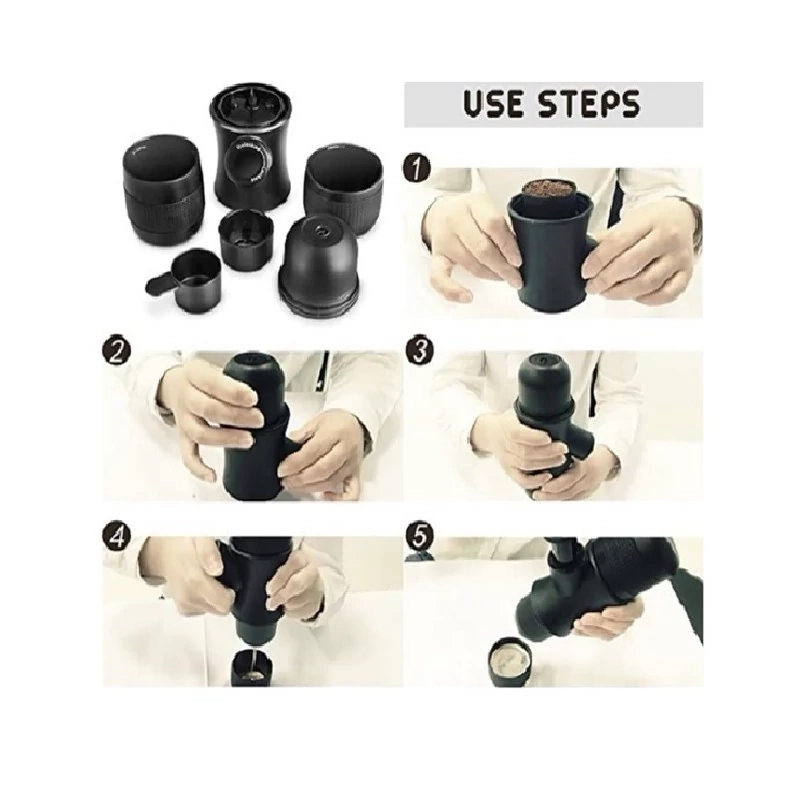 USE STEPS

1

2

3

4

5