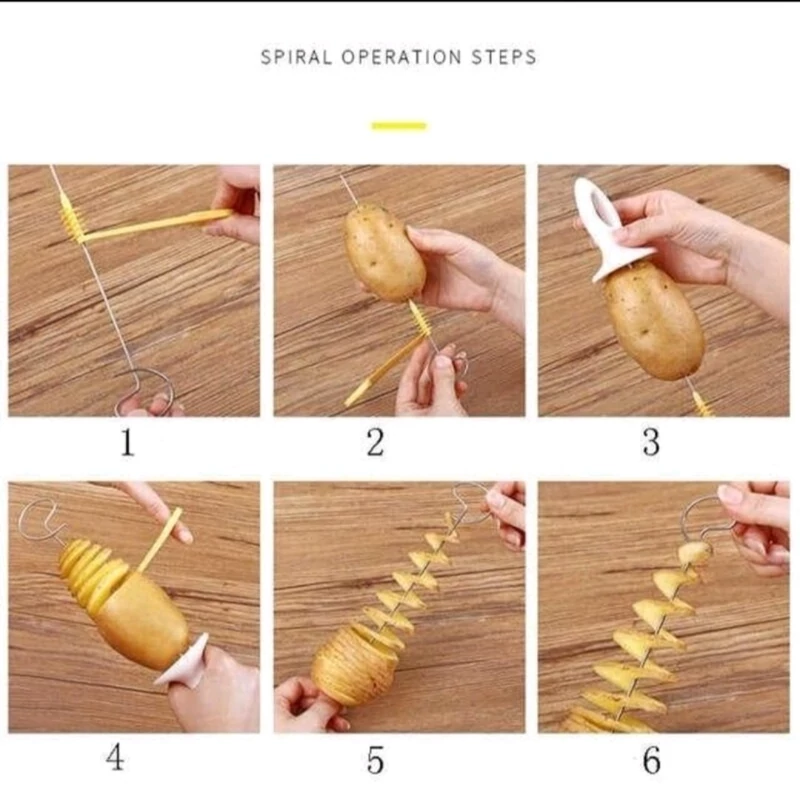 SPIRAL OPERATION STEPS

1

2

3

4

5

6