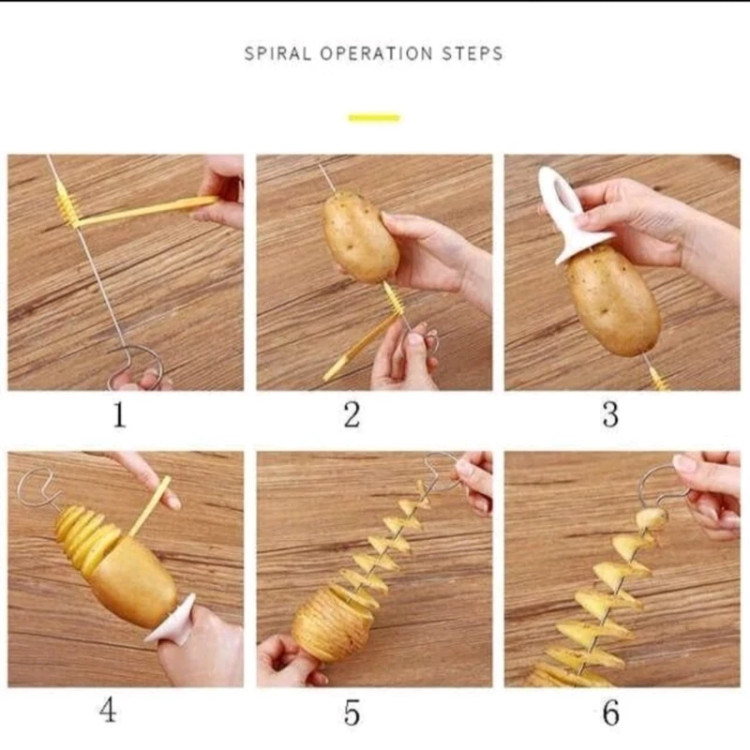 SPIRAL OPERATION STEPS

1

2

3

4

5

6