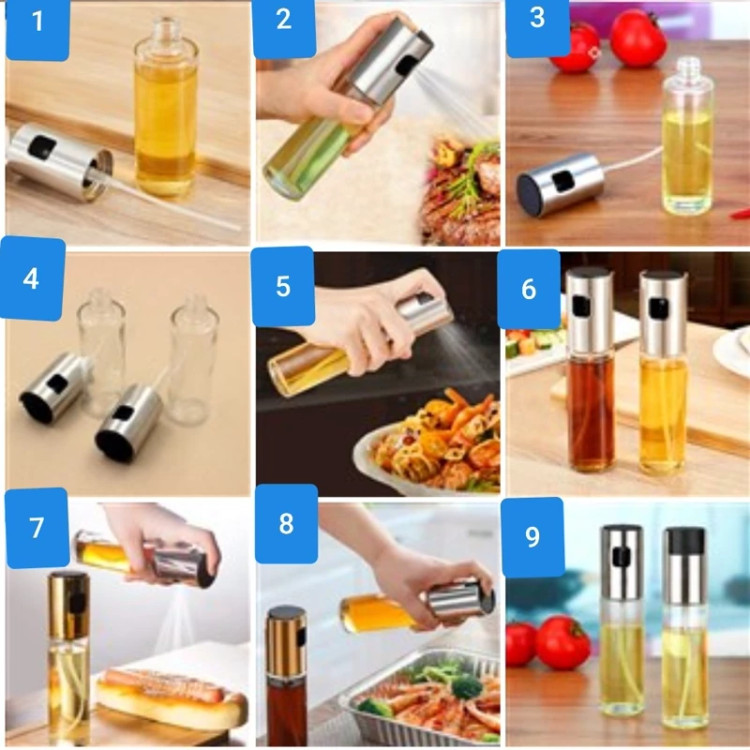 1
2
3
4
5
6
7
8
9