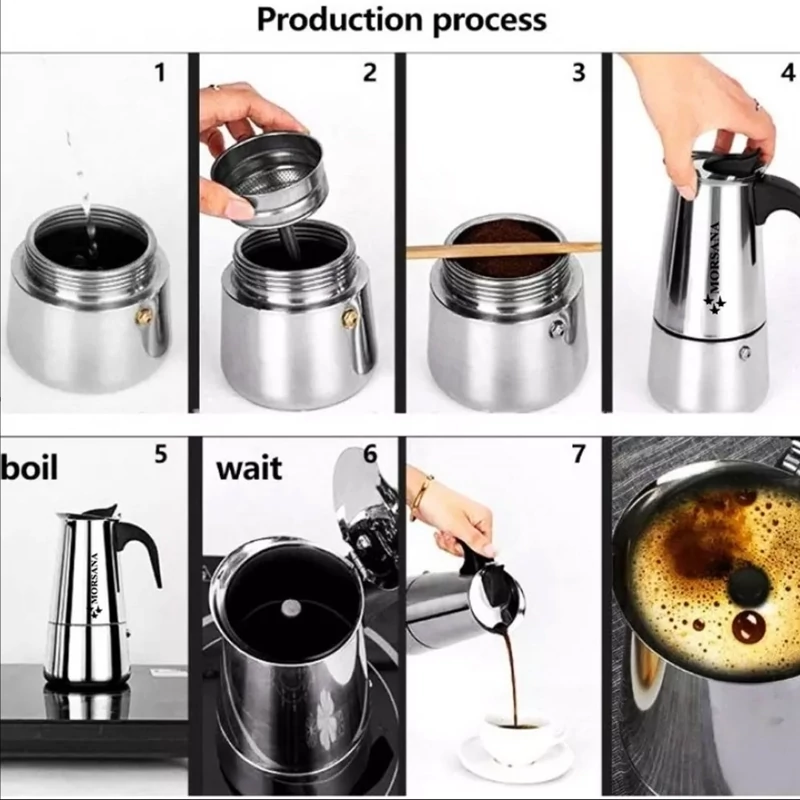 Production process

1

2

3

4
MORSANA

boil
5
MORSANA

wait
6

7